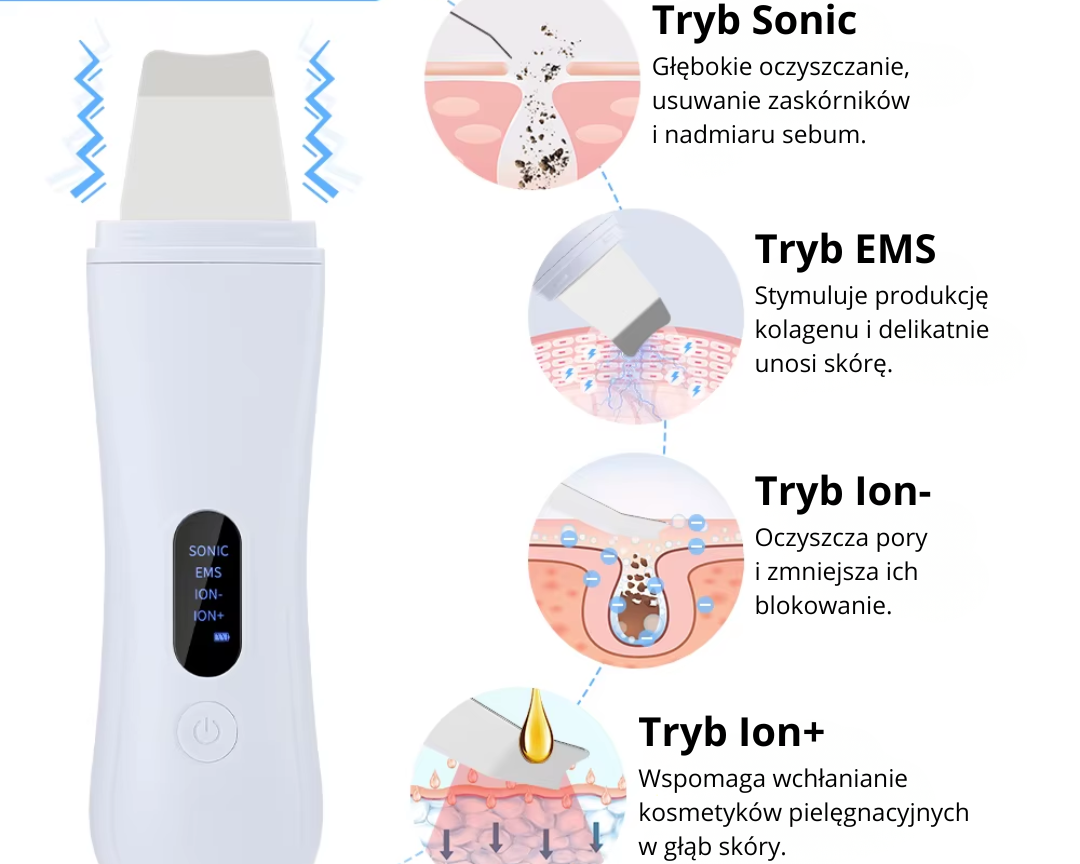 SONIC
EMS
ION-
ION+

Tryb Sonic
Głębokie oczyszczanie, usuwanie zaskórników i nadmiaru sebum.

Tryb EMS
Stymuluje produkcję kolagenu i delikatnie unosi skórę.

Tryb Ion-
Oczyszcza pory i zmniejsza ich blokowanie.

Tryb Ion+
Wspomaga wchłanianie kosmetyków pielęgnacyjnych w głąb skóry.